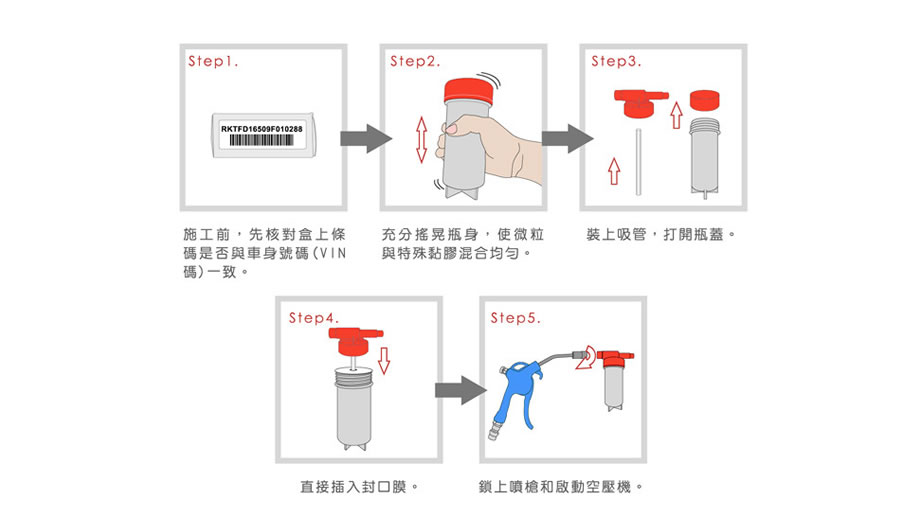 Step1.

RKTFD16509F010288

施工前，先核對盒上條碼是否與車身號碼(VIN碼)一致。

Step2.

充分搖晃瓶身，使微粒與特殊黏膠混合均勻。

Step3.

裝上吸管，打開瓶蓋。

Step4.

直接插入封口膜。

Step5.

鎖上噴槍和啟動空壓機。